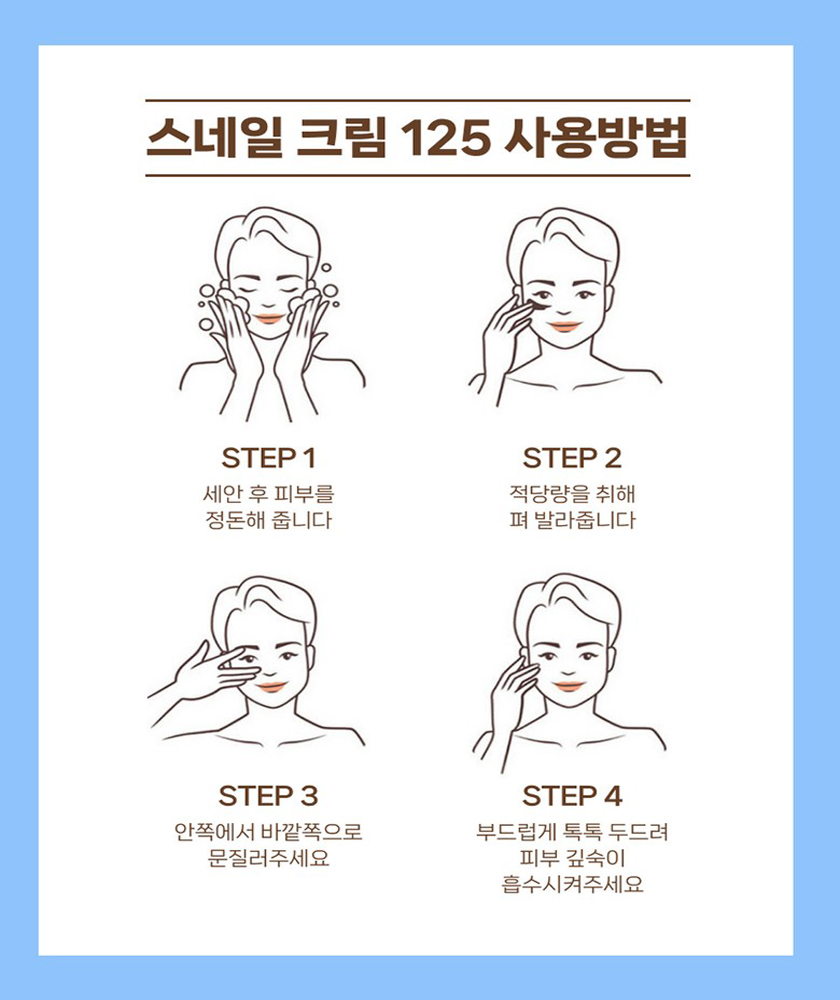 스네일 크림 125 사용방법

STEP 1
세안 후 피부를
정돈해 줍니다

STEP 2
적당량을 취해
펴 발라줍니다

STEP 3
안쪽에서 바깥쪽으로
문질러주세요

STEP 4
부드럽게 톡톡 두드려
피부 깊숙이
흡수시켜주세요