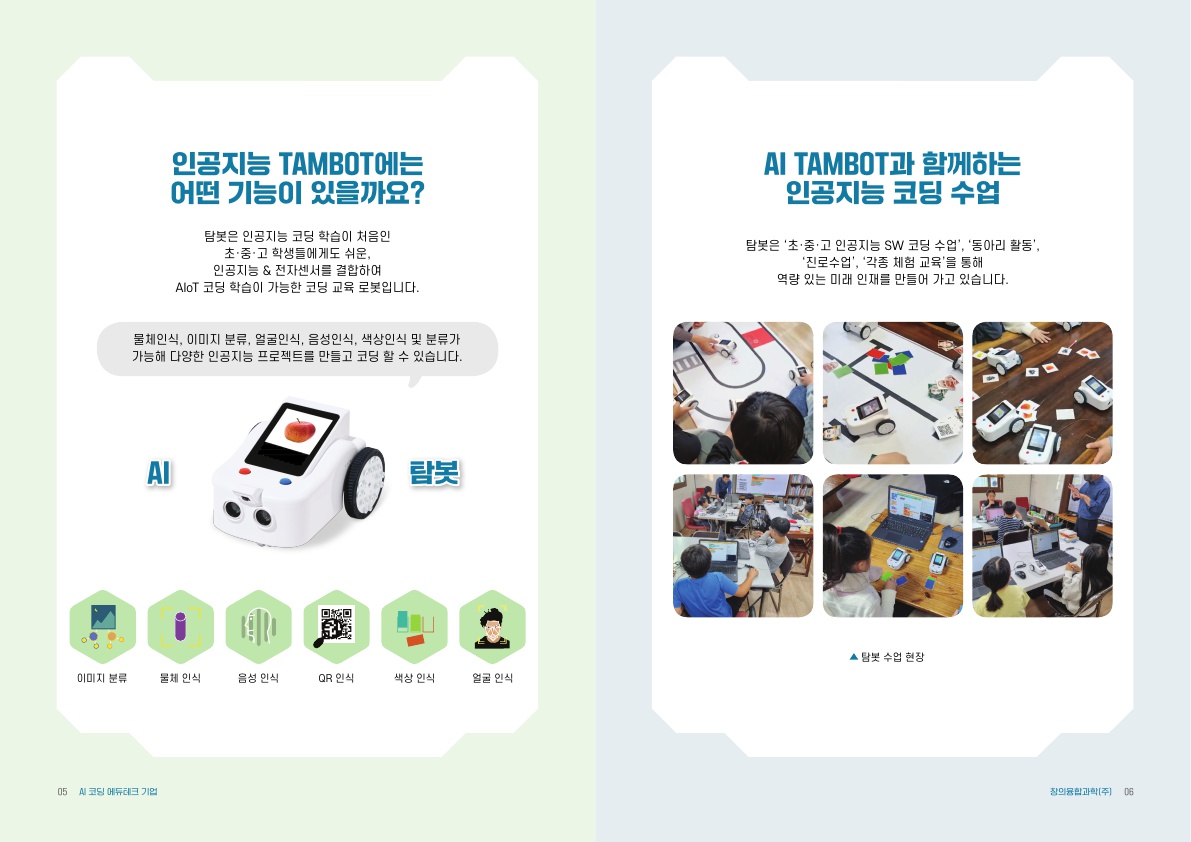 인공지능 TAMBOT에는
어떤 기능이 있을까요?

탐봇은 인공지능 코딩 학습이 처음인
초·중·고 학생들에게도 쉬운,
인공지능 & 전자센서를 결합하여
AIoT 코딩 학습이 가능한 코딩 교육 로봇입니다.

물체인식, 이미지 분류, 얼굴인식, 음성인식, 색상인식 및 분류가
가능해 다양한 인공지능 프로젝트를 만들고 코딩 할 수 있습니다.

AI

탐봇

이미지 분류

물체 인식

음성 인식

QR 인식

색상 인식

얼굴 인식

05 AI 코딩 에듀테크 기업

AI TAMBOT과 함께하는
인공지능 코딩 수업

탐봇은 '초·중·고 인공지능 SW 코딩 수업', '동아리 활동',
'진로수업', '각종 체험 교육'을 통해
역량 있는 미래 인재를 만들어 가고 있습니다.

▲ 탐봇 수업 현장

창의융합과학(주) 06